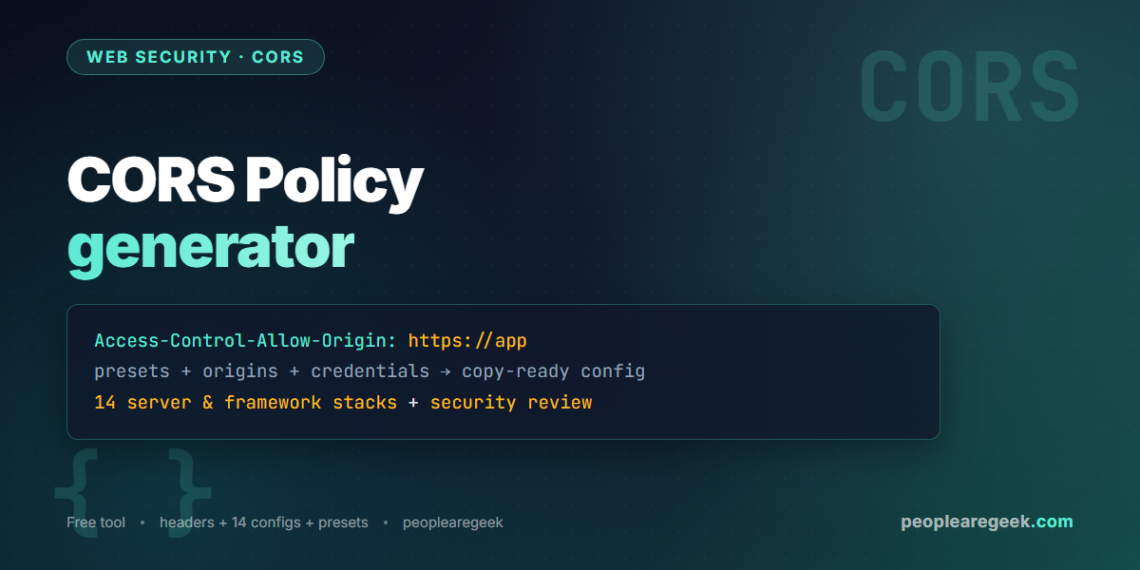 WEB SECURITY · CORS

CORS

CORS Policy generator

Access-Control-Allow-Origin: https://app
presets + origins + credentials → copy-ready config
14 server & framework stacks + security review

{ }

Free tool • headers + 14 configs + presets • peoplearegeek

peoplearegeek.com